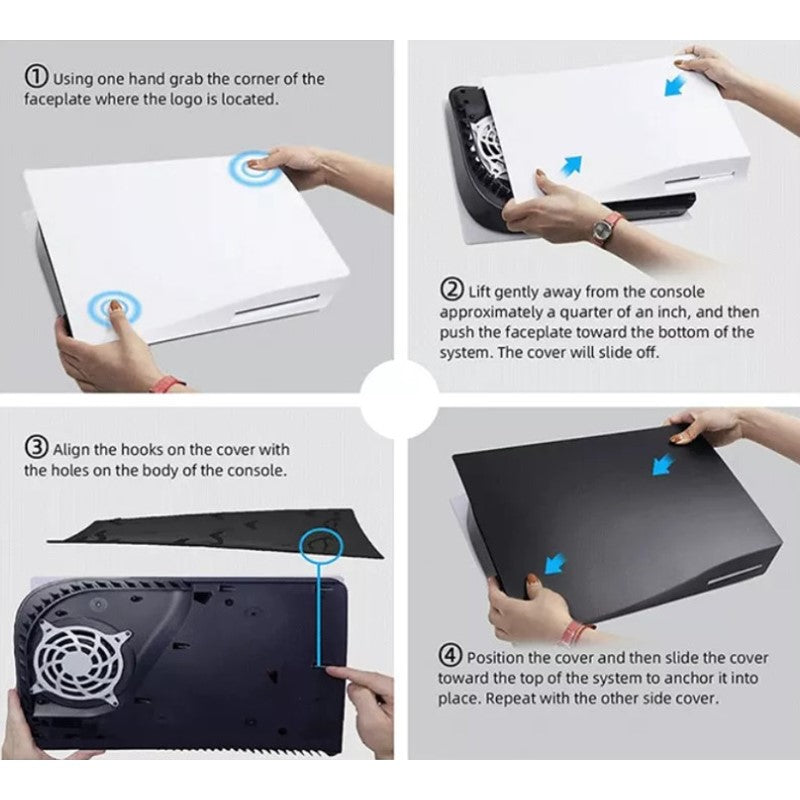 ① Using one hand grab the corner of the faceplate where the logo is located.

② Lift gently away from the console approximately a quarter of an inch, and then push the faceplate toward the bottom of the system. The cover will slide off.

③ Align the hooks on the cover with the holes on the body of the console.

④ Position the cover and then slide the cover toward the top of the system to anchor it into place. Repeat with the other side cover.